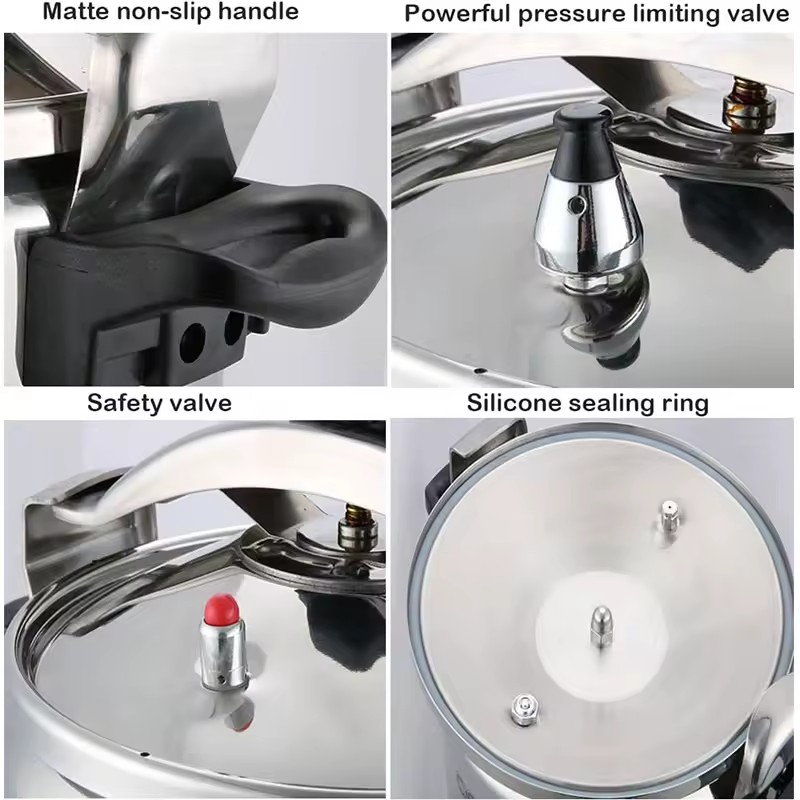 Matte non-slip handle

Powerful pressure limiting valve

Safety valve

Silicone sealing ring